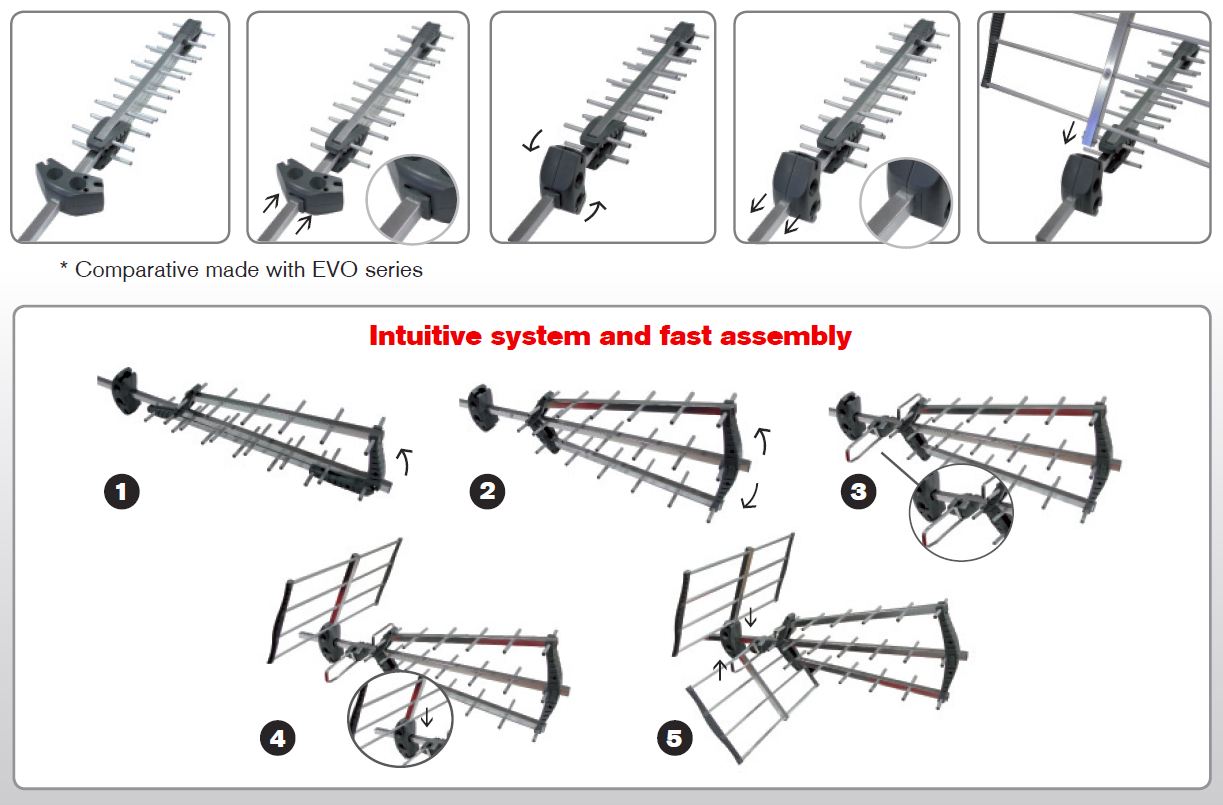 * Comparative made with EVO series

Intuitive system and fast assembly

1

2

3

4

5